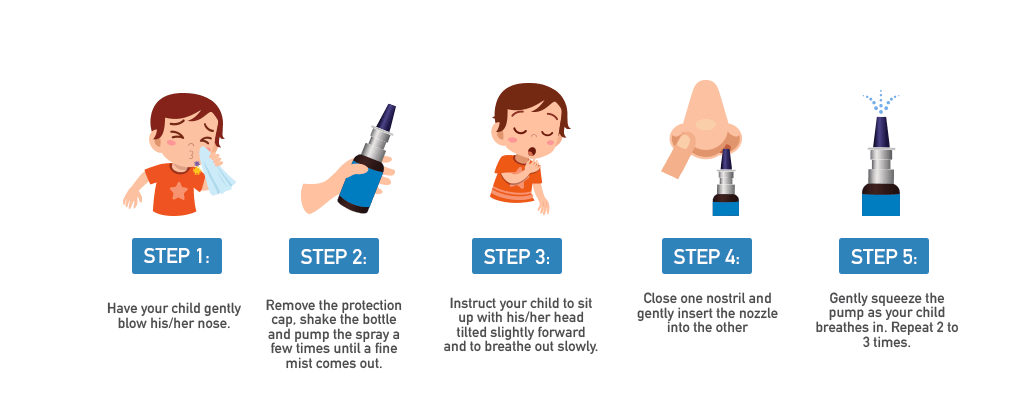 STEP 1:

Have your child gently blow his/her nose.

STEP 2:

Remove the protection cap, shake the bottle and pump the spray a few times until a fine mist comes out.

STEP 3:

Instruct your child to sit up with his/her head tilted slightly forward and to breathe out slowly.

STEP 4:

Close one nostril and gently insert the nozzle into the other

STEP 5:

Gently squeeze the pump as your child breathes in. Repeat 2 to 3 times.